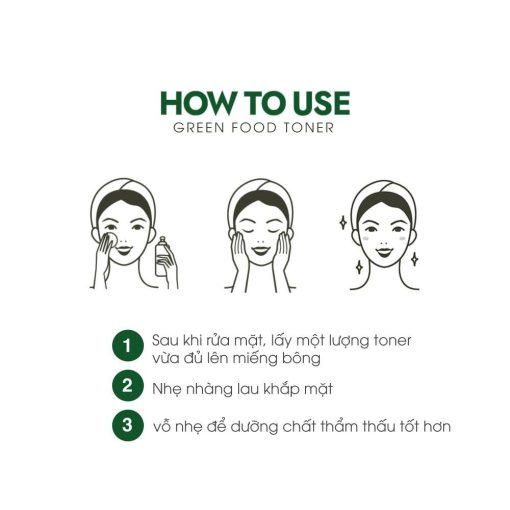 HOW TO USE
GREEN FOOD TONER

1 Sau khi rửa mặt, lấy một lượng toner vừa đủ lên miếng bông

2 Nhẹ nhàng lau khắp mặt

3 vỗ nhẹ để dưỡng chất thẩm thấu tốt hơn