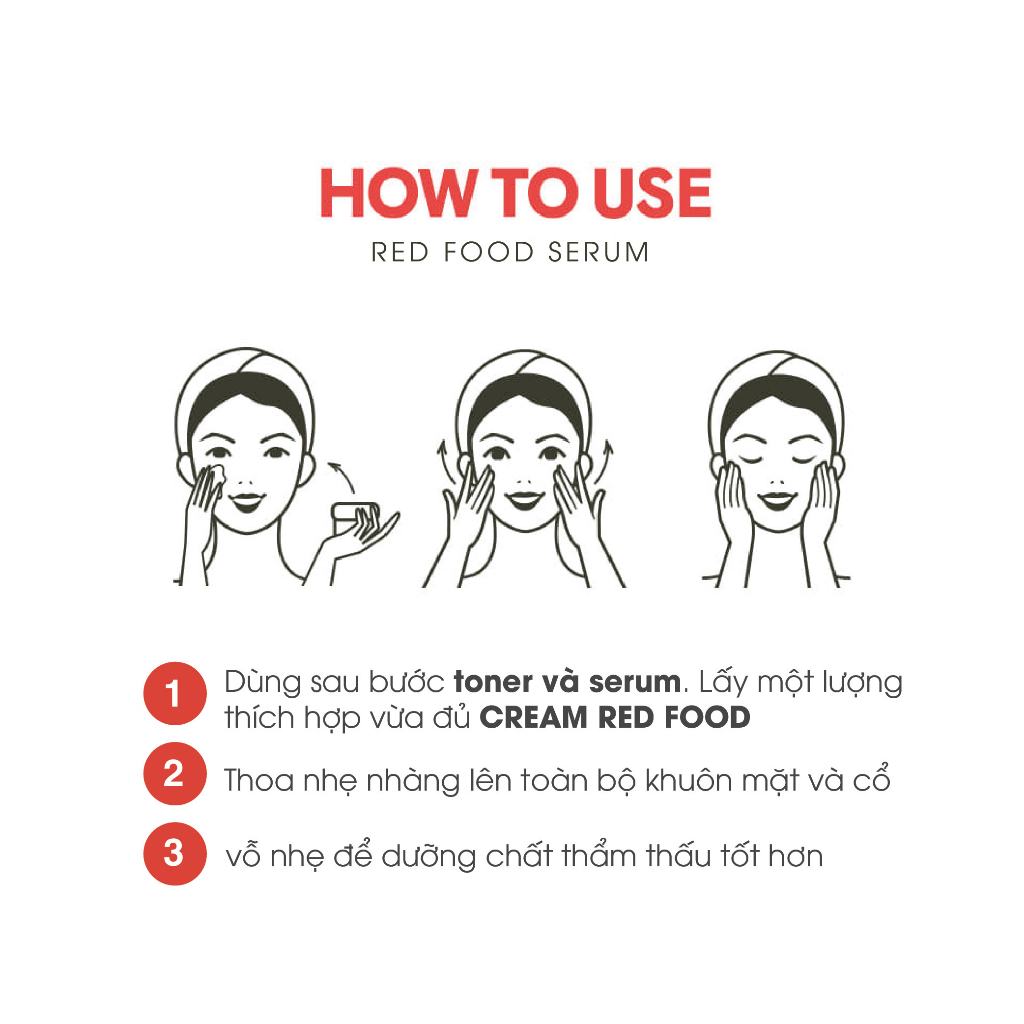 HOW TO USE
RED FOOD SERUM

1 Dùng sau bước toner và serum. Lấy một lượng thích hợp vừa đủ CREAM RED FOOD

2 Thoa nhẹ nhàng lên toàn bộ khuôn mặt và cổ

3 vỗ nhẹ để dưỡng chất thẩm thấu tốt hơn