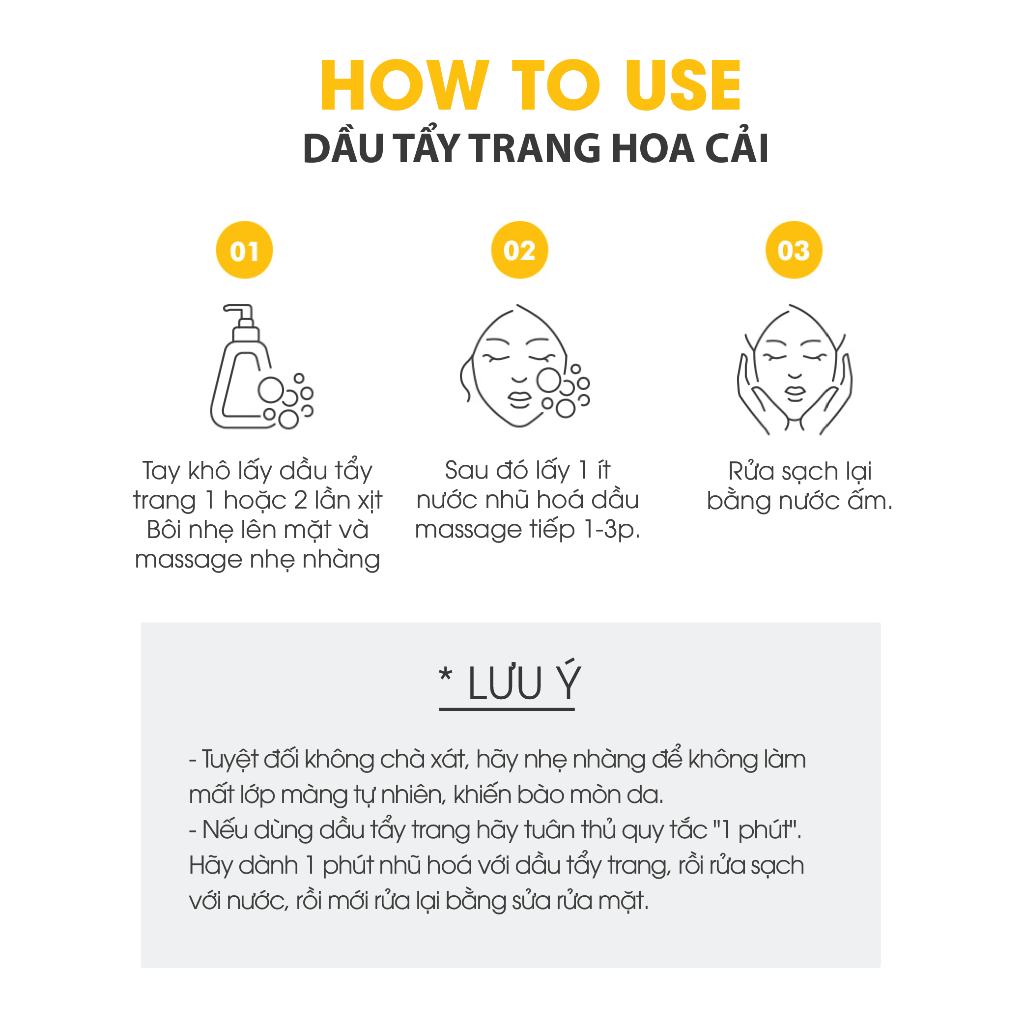 HOW TO USE
DẦU TẨY TRANG HOA CẢI

01

Tay khô lấy dầu tẩy trang 1 hoặc 2 lần xịt Bôi nhẹ lên mặt và massage nhẹ nhàng

02

Sau đó lấy 1 ít nước nhũ hoá dầu massage tiếp 1-3p.

03

Rửa sạch lại bằng nước ấm.

* LƯU Ý

- Tuyệt đối không chà xát, hãy nhẹ nhàng để không làm mất lớp màng tự nhiên, khiến bào mòn da.
- Nếu dùng dầu tẩy trang hãy tuân thủ quy tắc "1 phút". Hãy dành 1 phút nhũ hoá với dầu tẩy trang, rồi rửa sạch với nước, rồi mới rửa lại bằng sửa rửa mặt.