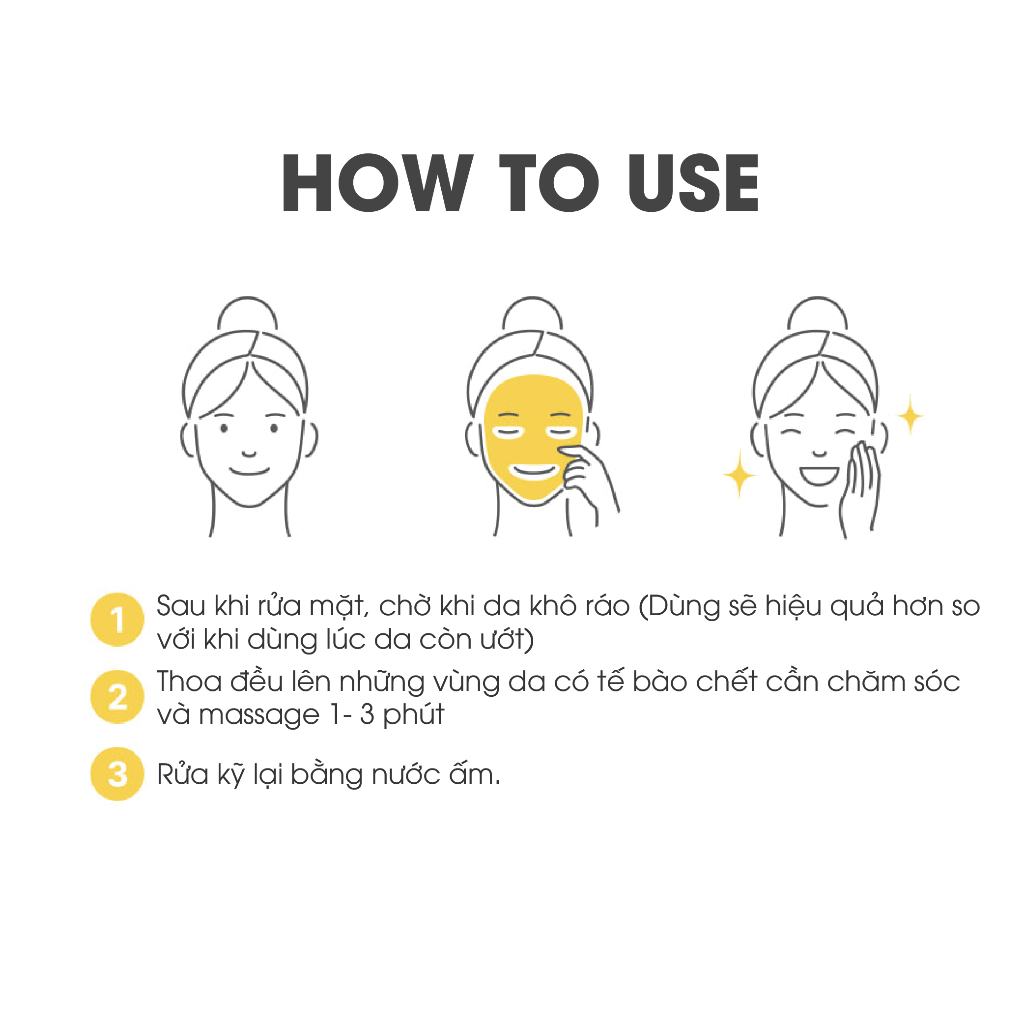 HOW TO USE

1 Sau khi rửa mặt, chờ khi da khô ráo (Dùng sẽ hiệu quả hơn so với khi dùng lúc da còn ướt)

2 Thoa đều lên những vùng da có tế bào chết cần chăm sóc và massage 1- 3 phút

3 Rửa kỹ lại bằng nước ấm.