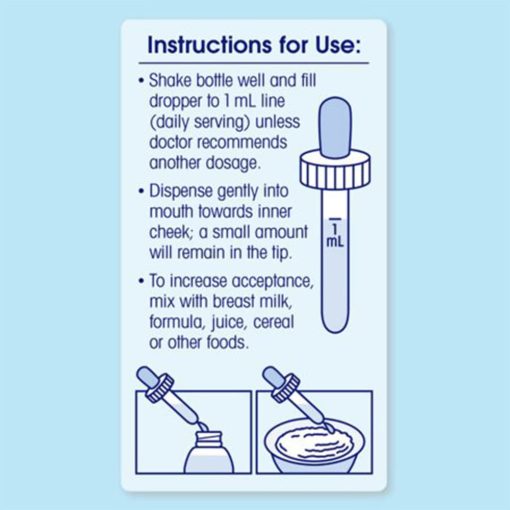 Instructions for Use:

• Shake bottle well and fill dropper to 1 mL line (daily serving) unless doctor recommends another dosage.

• Dispense gently into mouth towards inner cheek; a small amount will remain in the tip.

• To increase acceptance, mix with breast milk, formula, juice, cereal or other foods.

1 mL