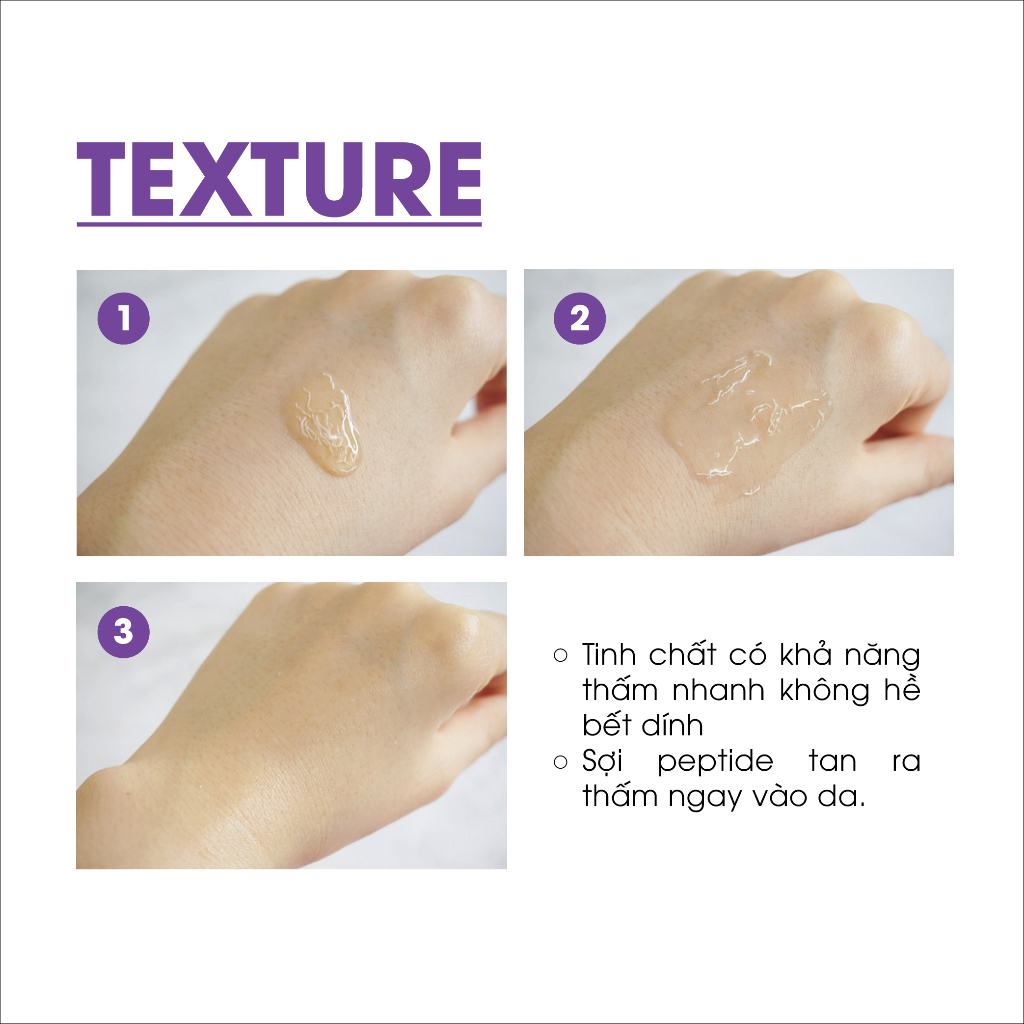 TEXTURE

1

2

3

○ Tinh chất có khả năng thấm nhanh không hề bết dính
○ Sợi peptide tan ra thấm ngay vào da.